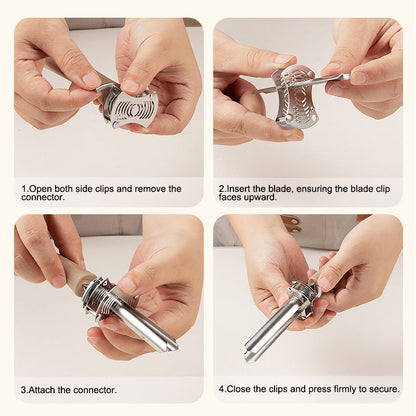 1.Open both side clips and remove the connector.

2.Insert the blade, ensuring the blade clip faces upward.

3.Attach the connector.

4.Close the clips and press firmly to secure.